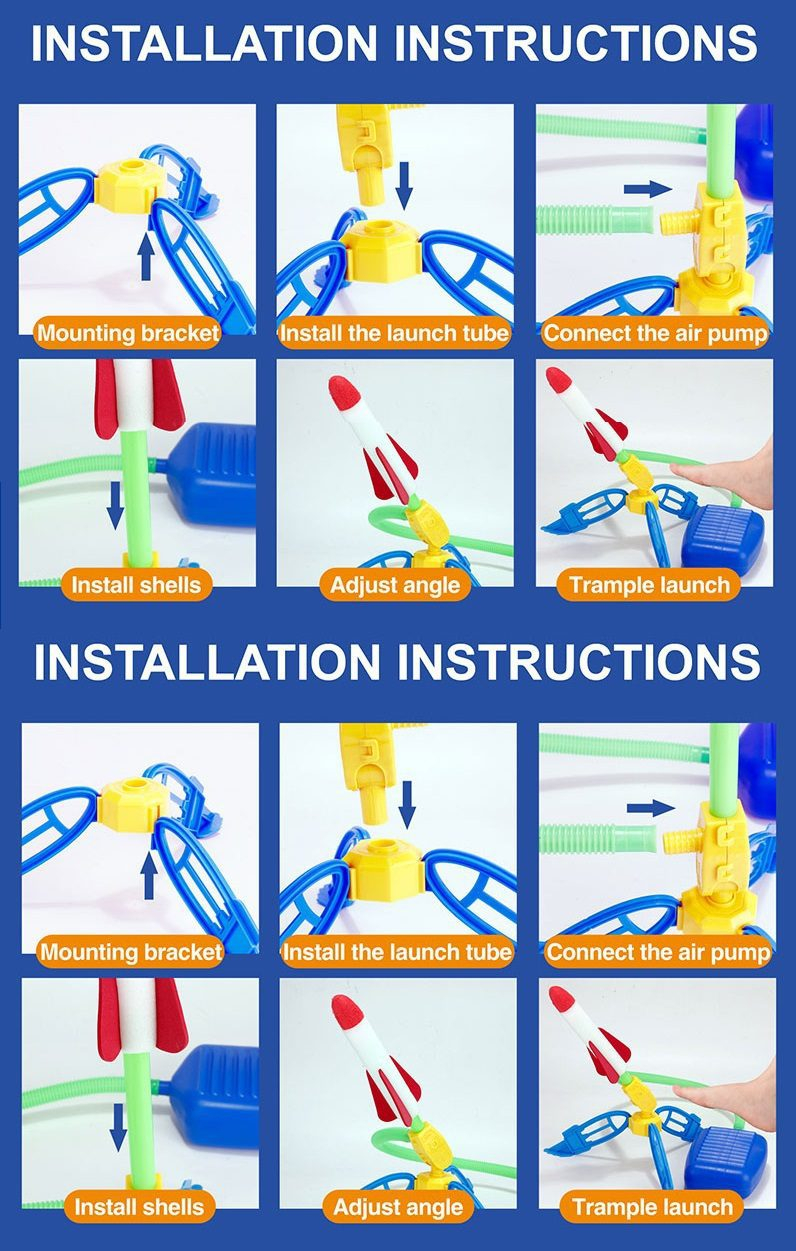 INSTALLATION INSTRUCTIONS

Mounting bracket

Install the launch tube

Connect the air pump

Install shells

Adjust angle

Trample launch

INSTALLATION INSTRUCTIONS

Mounting bracket

Install the launch tube

Connect the air pump

Install shells

Adjust angle

Trample launch